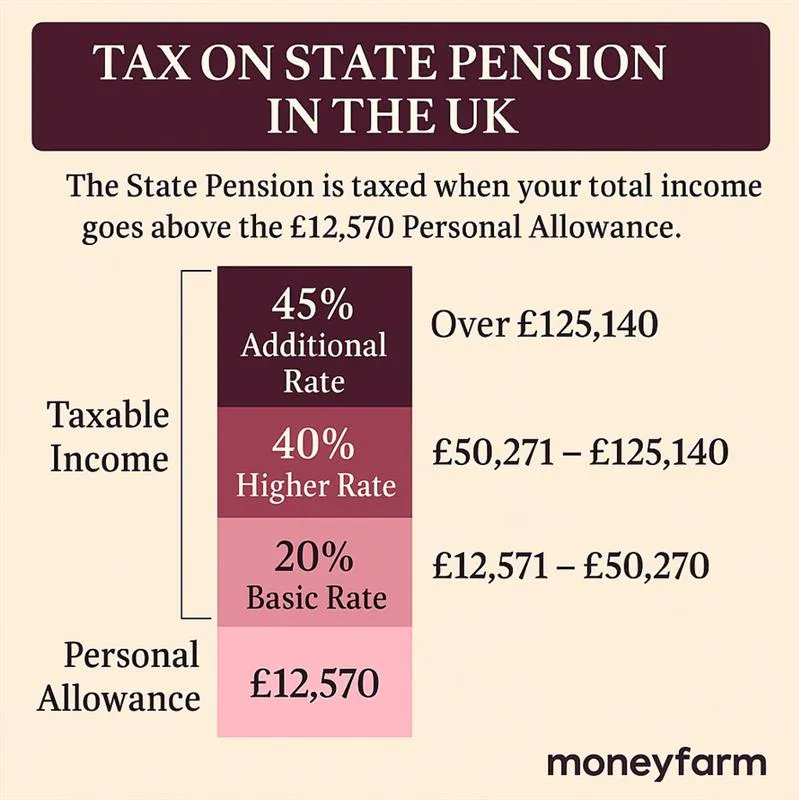 TAX ON STATE PENSION IN THE UK

The State Pension is taxed when your total income goes above the £12,570 Personal Allowance.

Taxable Income

45% Additional Rate
Over £125,140

40% Higher Rate
£50,271 – £125,140

20% Basic Rate
£12,571 – £50,270

Personal Allowance
£12,570

moneyfarm